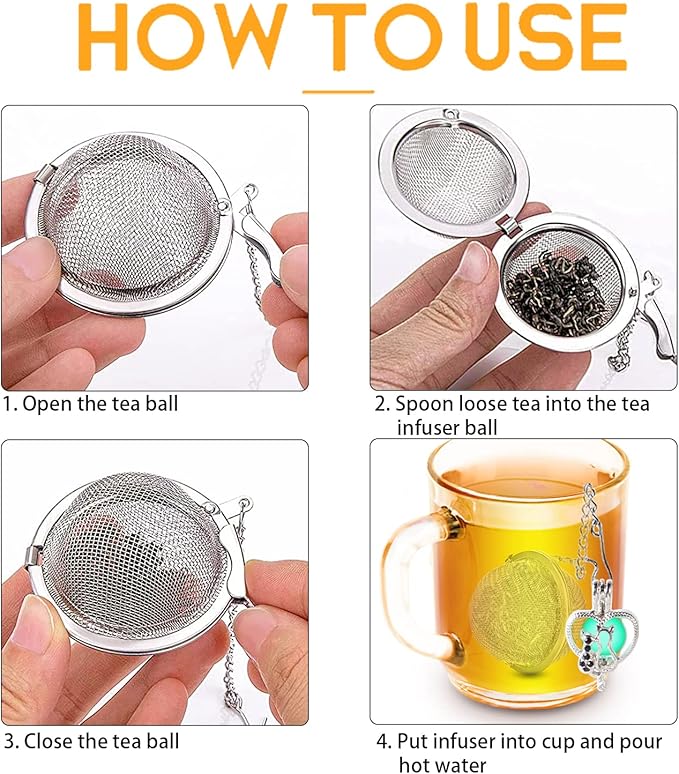 HOW TO USE

1. Open the tea ball

2. Spoon loose tea into the tea infuser ball

3. Close the tea ball

4. Put infuser into cup and pour hot water