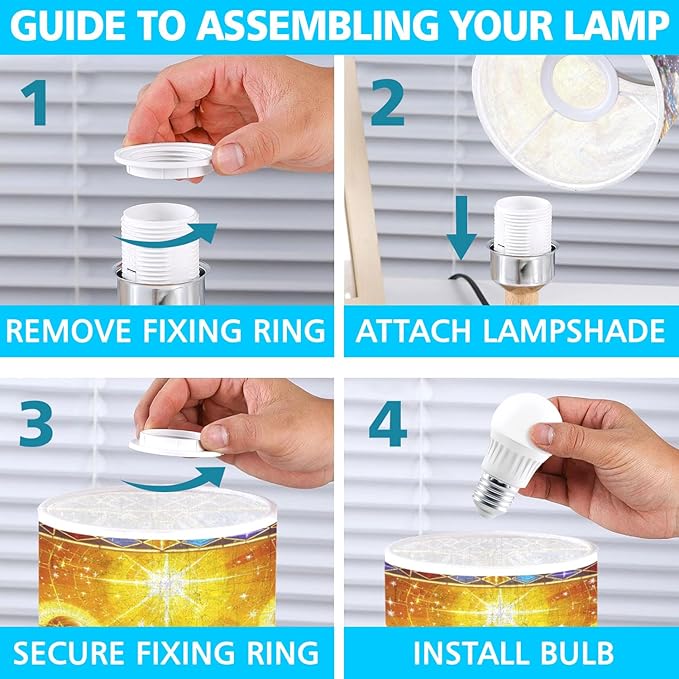 GUIDE TO ASSEMBLING YOUR LAMP

1

REMOVE FIXING RING

2

ATTACH LAMPSHADE

3

SECURE FIXING RING

4

INSTALL BULB