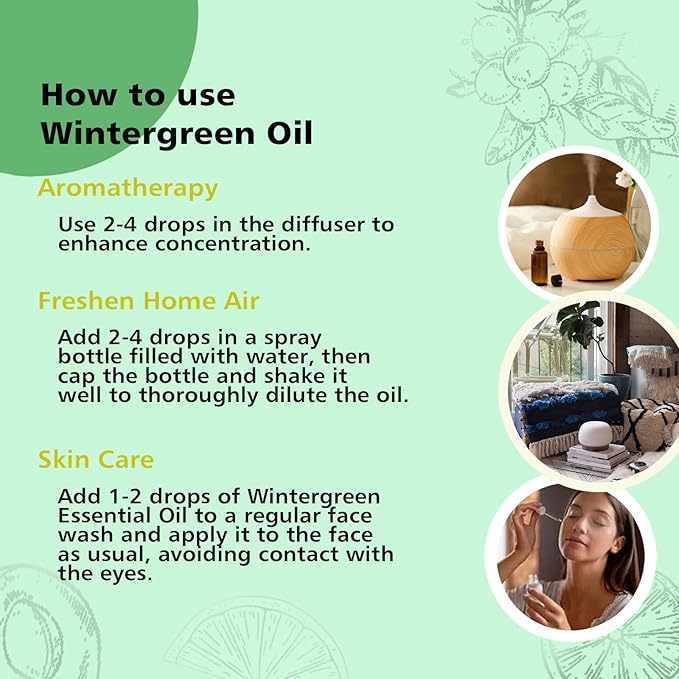 How to use Wintergreen Oil

Aromatherapy

Use 2-4 drops in the diffuser to enhance concentration.

Freshen Home Air

Add 2-4 drops in a spray bottle filled with water, then cap the bottle and shake it well to thoroughly dilute the oil.

Skin Care

Add 1-2 drops of Wintergreen Essential Oil to a regular face wash and apply it to the face as usual, avoiding contact with the eyes.