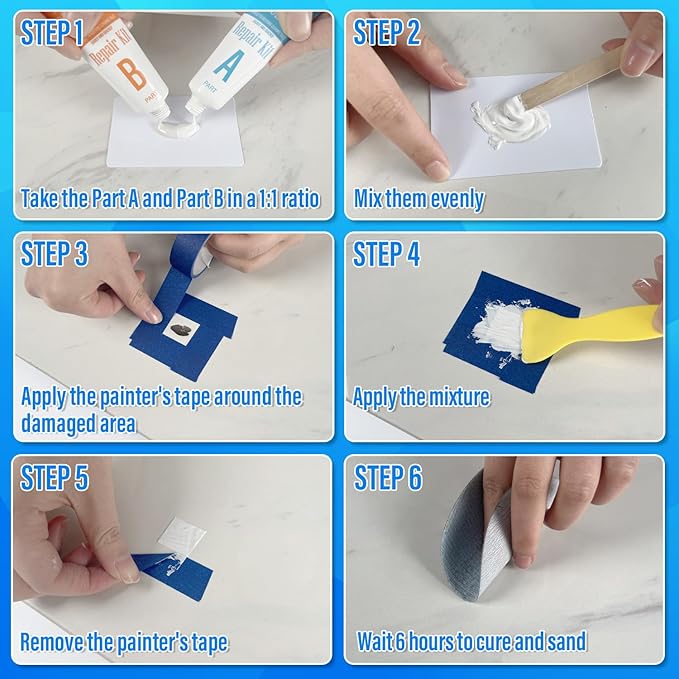 STEP 1

Repair Kit B PART

Repair Kit A PART

Take the Part A and Part B in a 1:1 ratio

STEP 2

Mix them evenly

STEP 3

Apply the painter's tape around the damaged area

STEP 4

Apply the mixture

STEP 5

Remove the painter's tape

STEP 6

Wait 6 hours to cure and sand