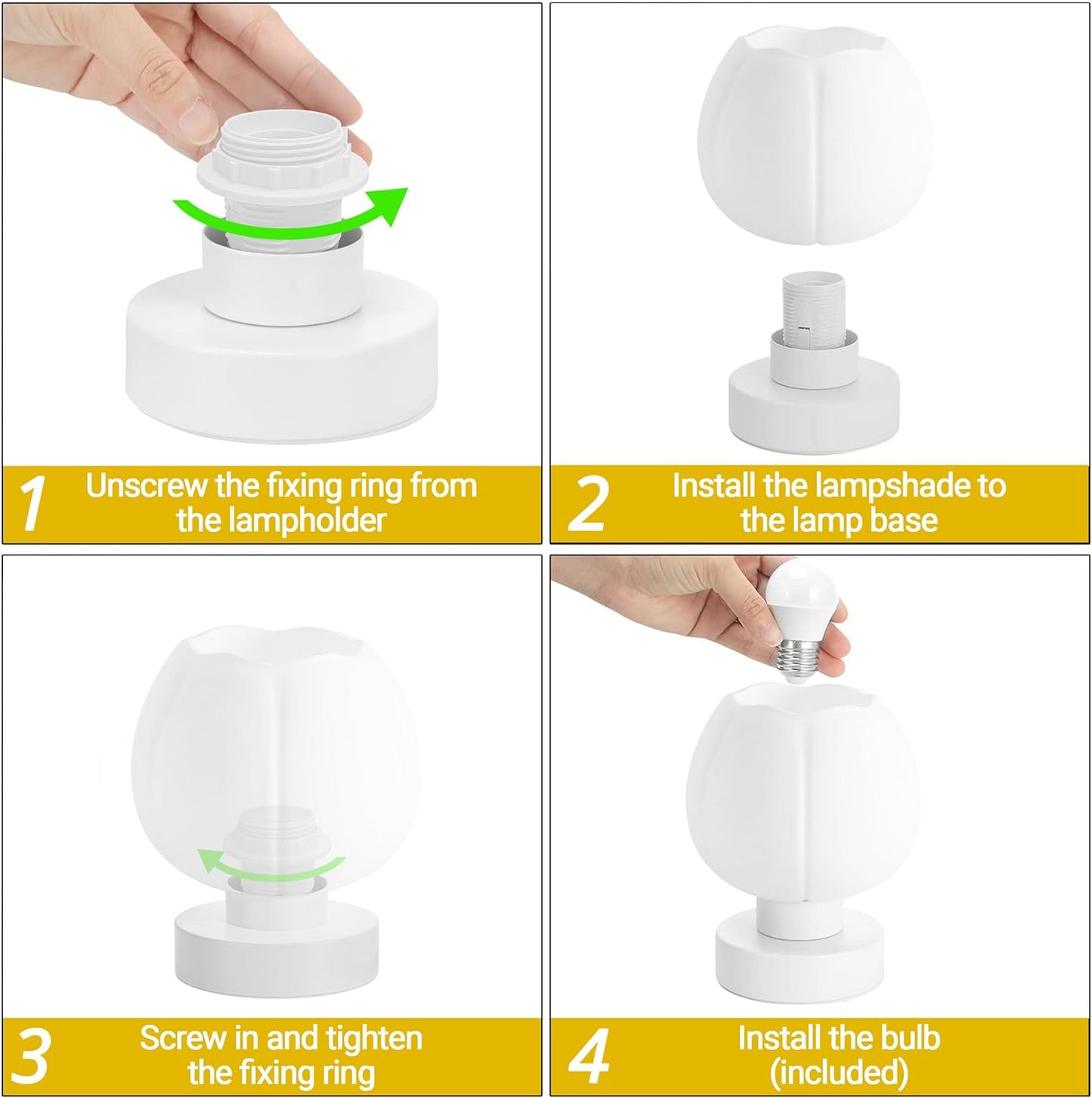 1 Unscrew the fixing ring from the lampholder

2 Install the lampshade to the lamp base

3 Screw in and tighten the fixing ring

4 Install the bulb (included)