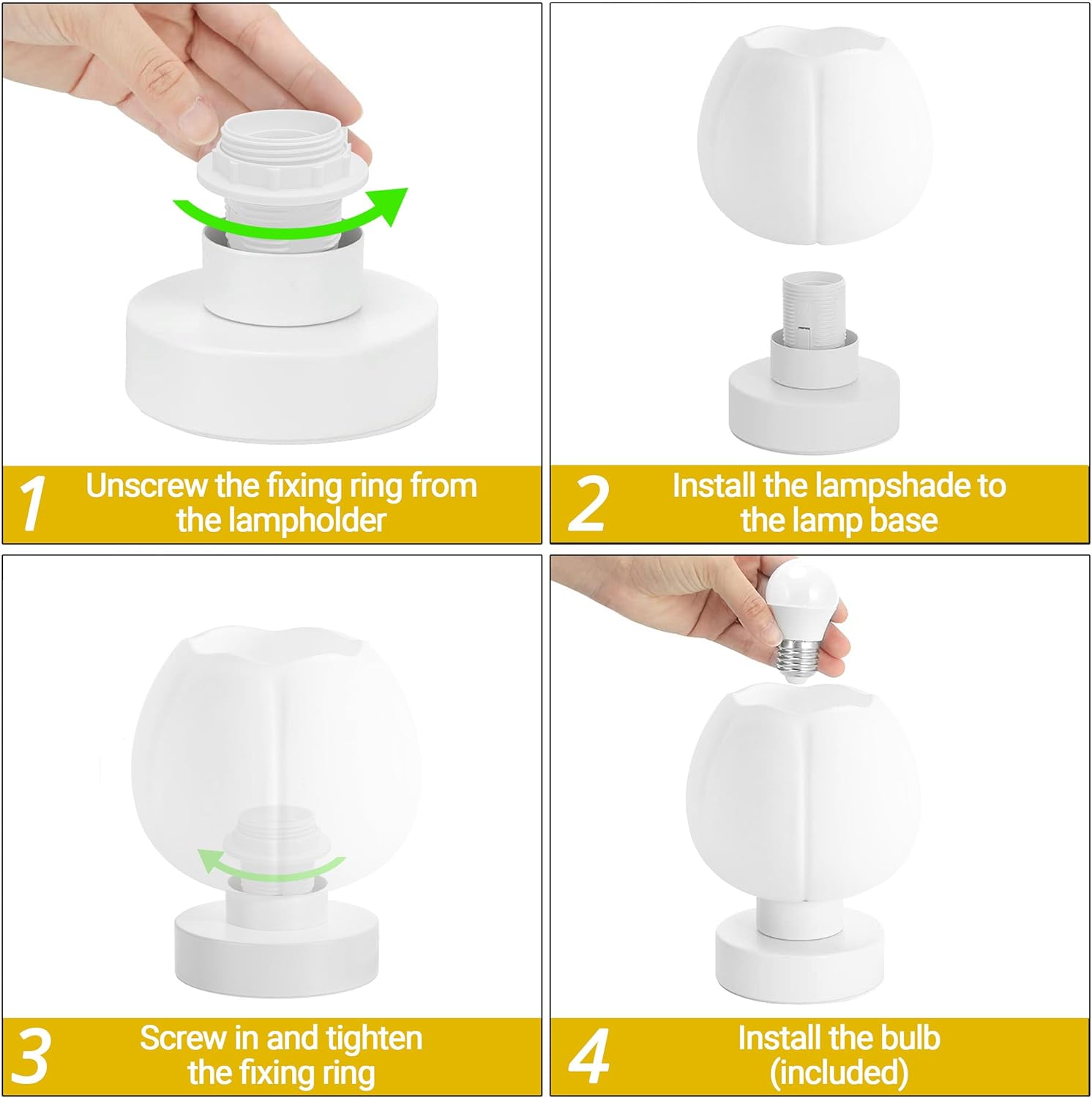 1 Unscrew the fixing ring from the lampholder

2 Install the lampshade to the lamp base

3 Screw in and tighten the fixing ring

4 Install the bulb (included)