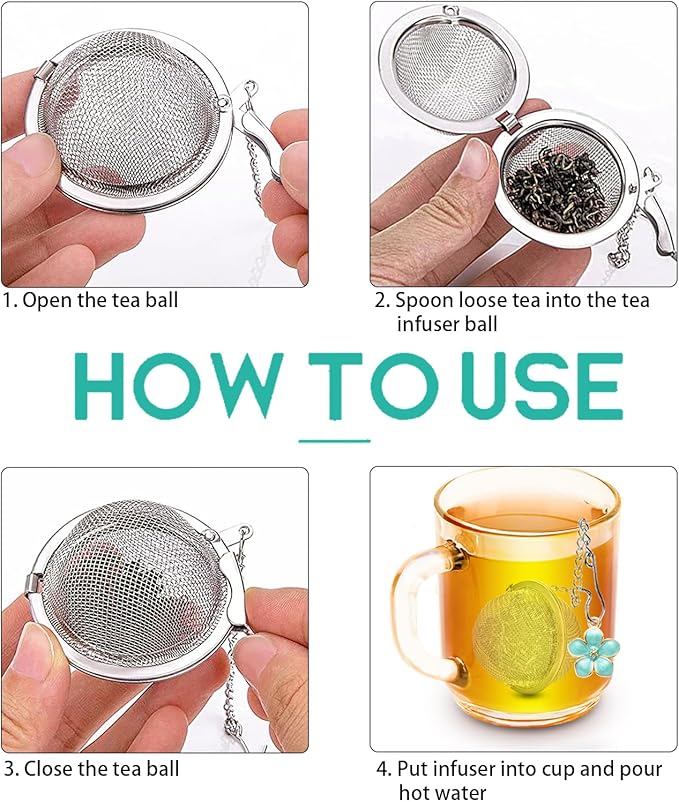 1. Open the tea ball

2. Spoon loose tea into the tea infuser ball

HOW TO USE

3. Close the tea ball

4. Put infuser into cup and pour hot water