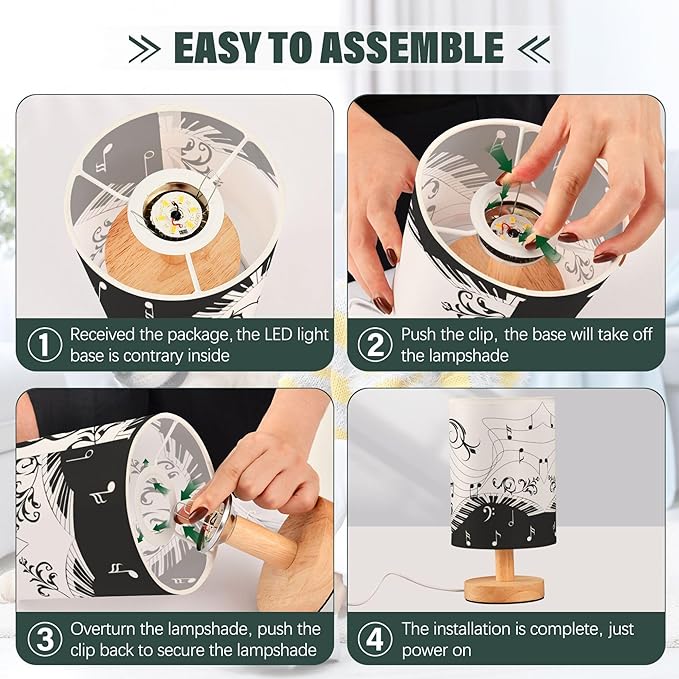 EASY TO ASSEMBLE

① Received the package, the LED light base is contrary inside

② Push the clip, the base will take off the lampshade

③ Overturn the lampshade, push the clip back to secure the lampshade

④ The installation is complete, just power on