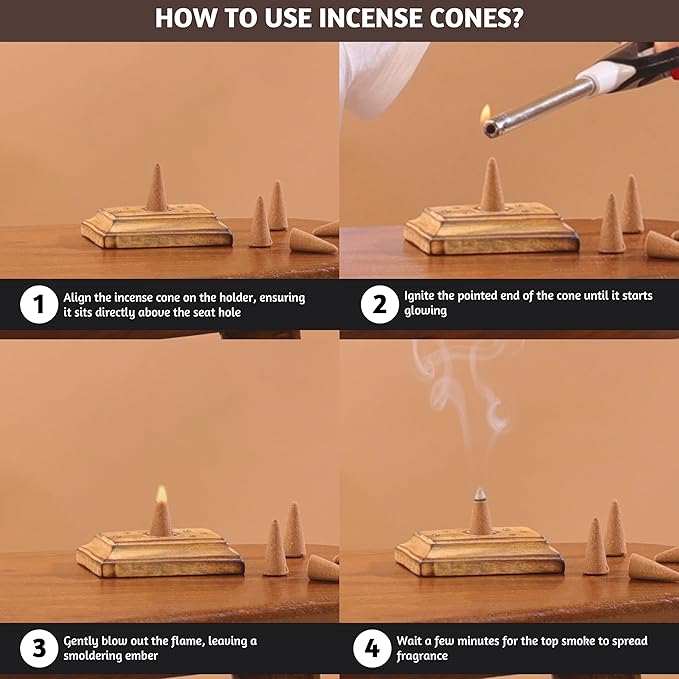 HOW TO USE INCENSE CONES?

1 Align the incense cone on the holder, ensuring it sits directly above the seat hole

2 Ignite the pointed end of the cone until it starts glowing

3 Gently blow out the flame, leaving a smoldering ember

4 Wait a few minutes for the top smoke to spread fragrance