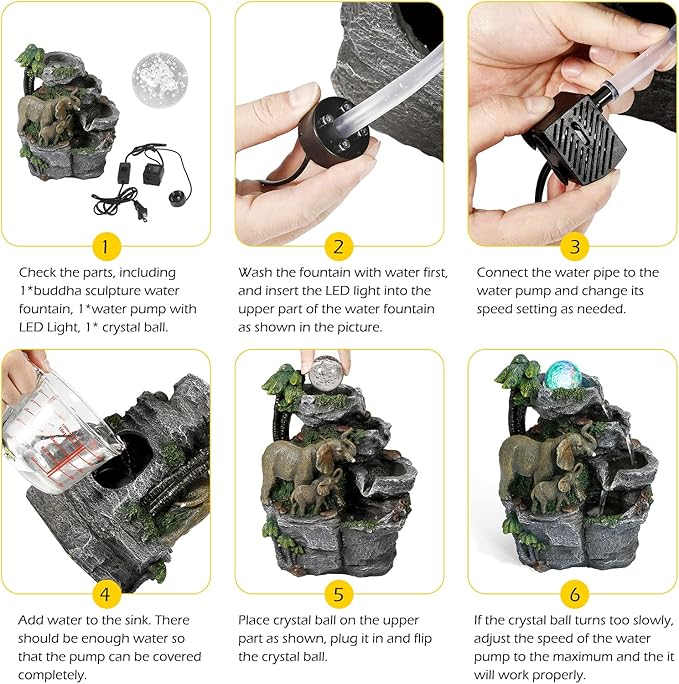 1

Check the parts, including 1*buddha sculpture water fountain, 1*water pump with LED Light, 1* crystal ball.

2

Wash the fountain with water first, and insert the LED light into the upper part of the water fountain as shown in the picture.

3

Connect the water pipe to the water pump and change its speed setting as needed.

4

Add water to the sink. There should be enough water so that the pump can be covered completely.

5

Place crystal ball on the upper part as shown, plug it in and flip the crystal ball.

6

If the crystal ball turns too slowly, adjust the speed of the water pump to the maximum and the it will work properly.