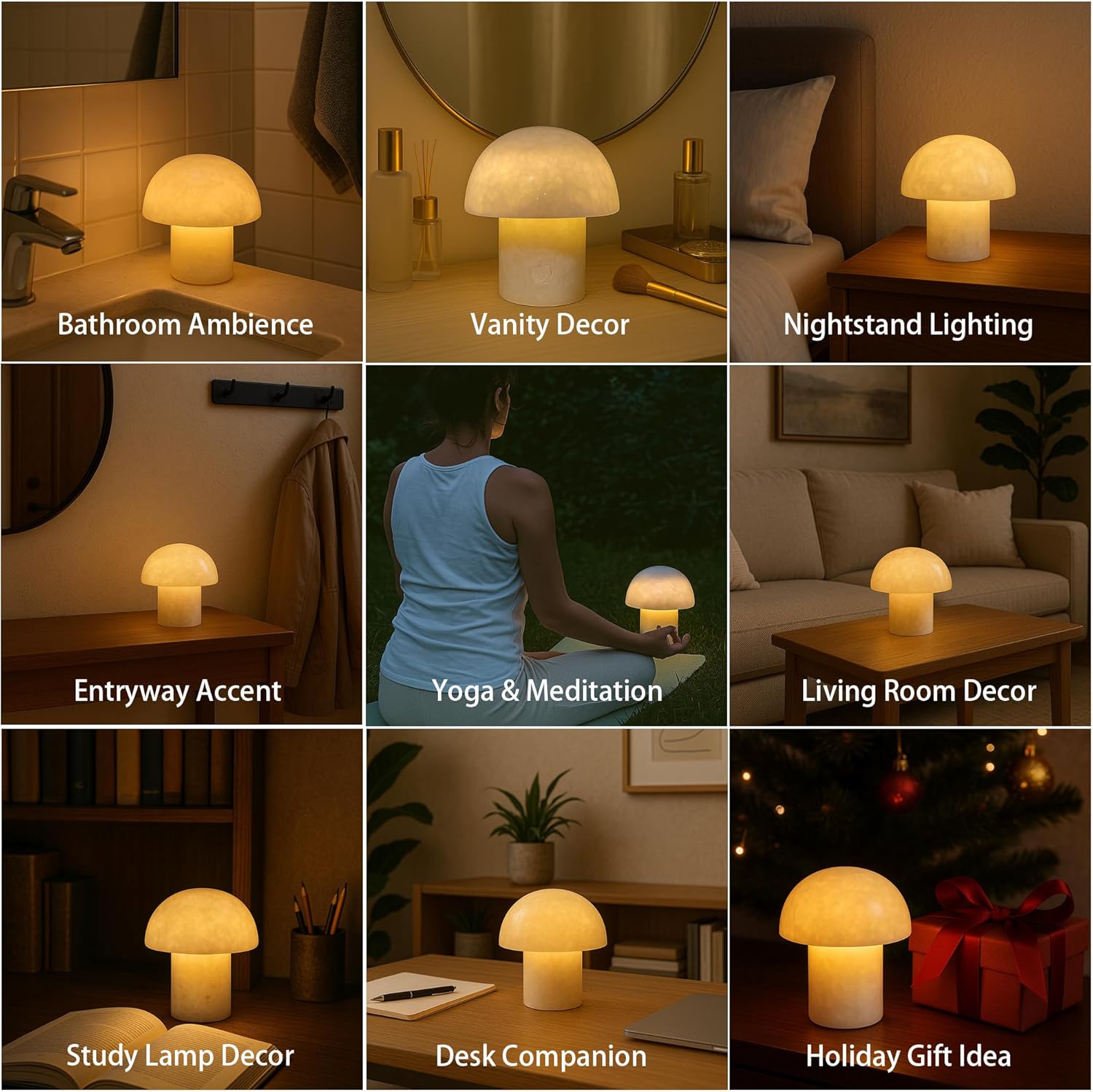 Bathroom Ambience

Vanity Decor

Nightstand Lighting

Entryway Accent

Yoga & Meditation

Living Room Decor

Study Lamp Decor

Desk Companion

Holiday Gift Idea