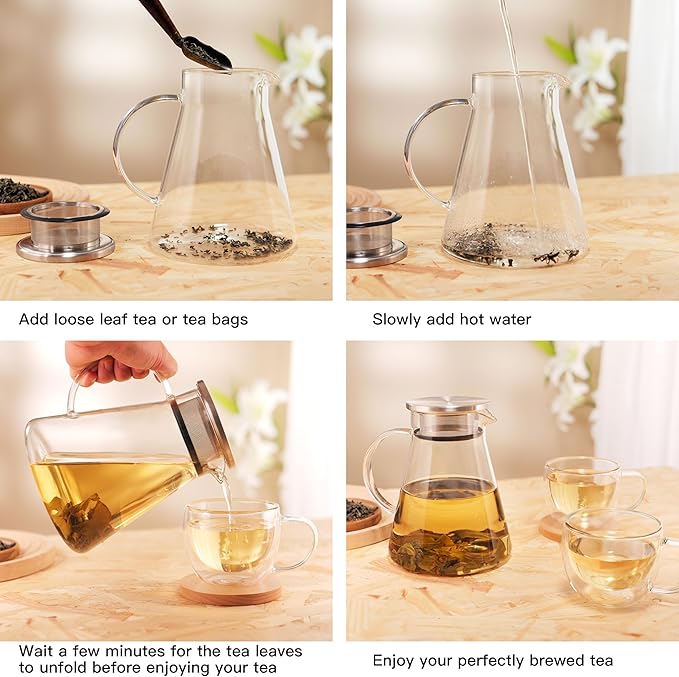 Add loose leaf tea or tea bags

Slowly add hot water

Wait a few minutes for the tea leaves to unfold before enjoying your tea

Enjoy your perfectly brewed tea