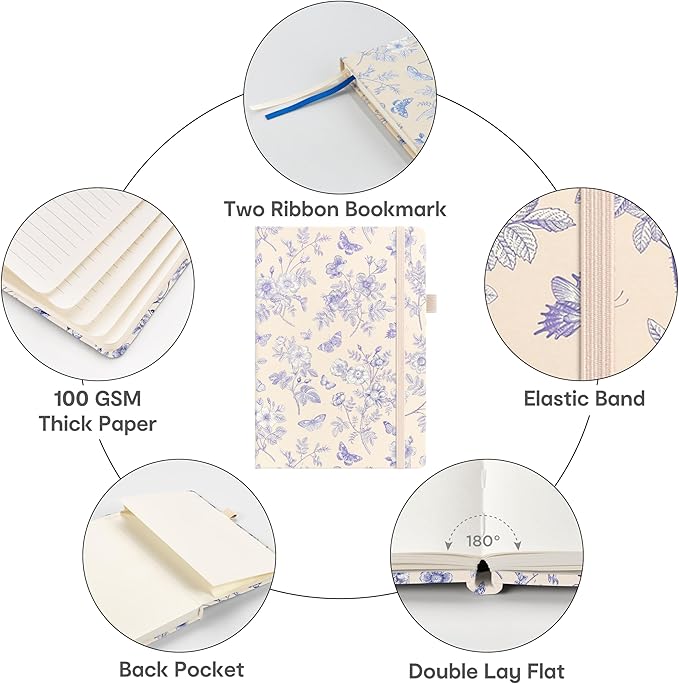 Two Ribbon Bookmark

100 GSM
Thick Paper

Elastic Band

180°

Back Pocket

Double Lay Flat