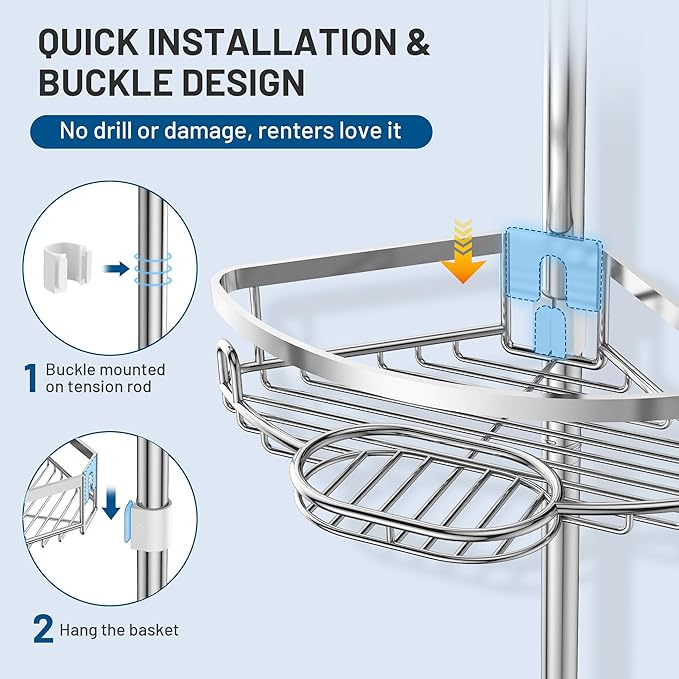 QUICK INSTALLATION & BUCKLE DESIGN

No drill or damage, renters love it

1 Buckle mounted on tension rod

2 Hang the basket