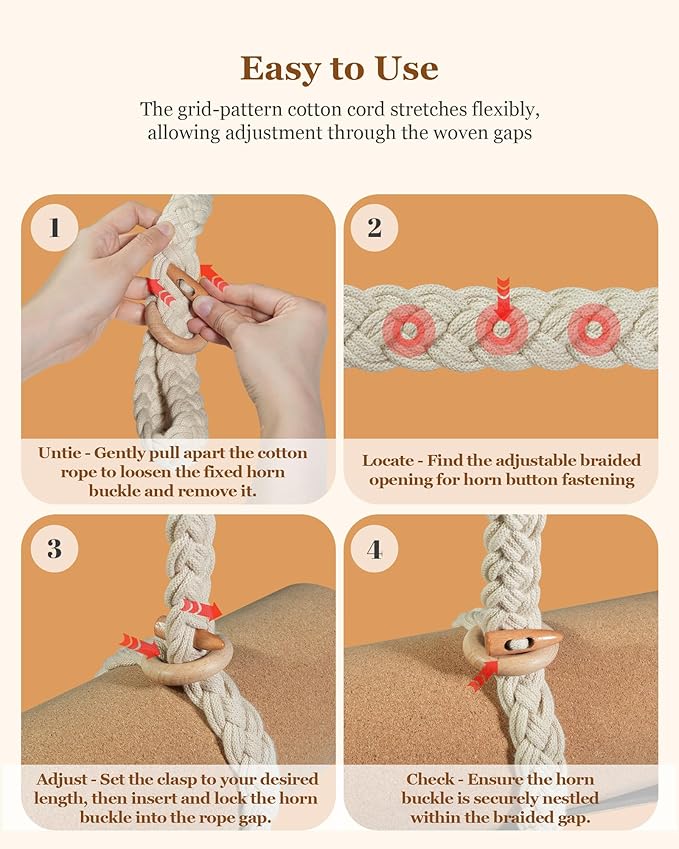 Easy to Use

The grid-pattern cotton cord stretches flexibly, allowing adjustment through the woven gaps

1

Untie - Gently pull apart the cotton rope to loosen the fixed horn buckle and remove it.

2

Locate - Find the adjustable braided opening for horn button fastening

3

Adjust - Set the clasp to your desired length, then insert and lock the horn buckle into the rope gap.

4

Check - Ensure the horn buckle is securely nestled within the braided gap.