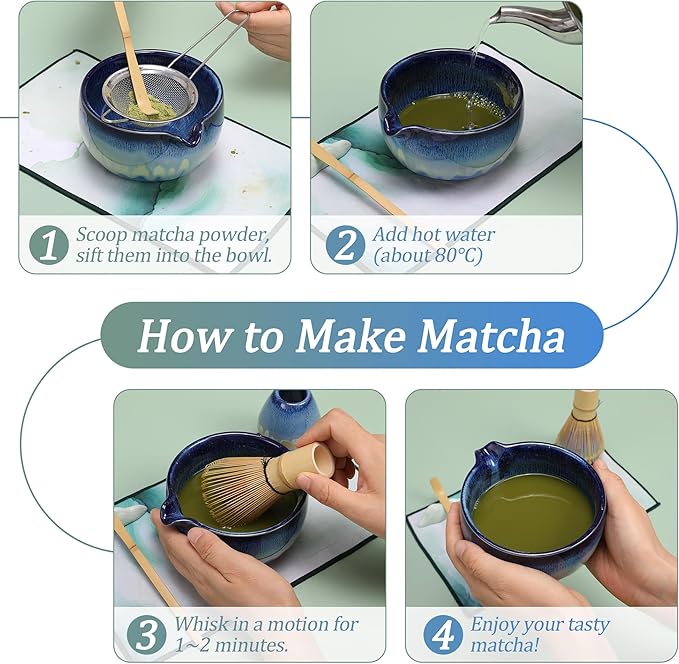 1 Scoop matcha powder, sift them into the bowl.

2 Add hot water (about 80°C)

How to Make Matcha

3 Whisk in a motion for 1~2 minutes.

4 Enjoy your tasty matcha!