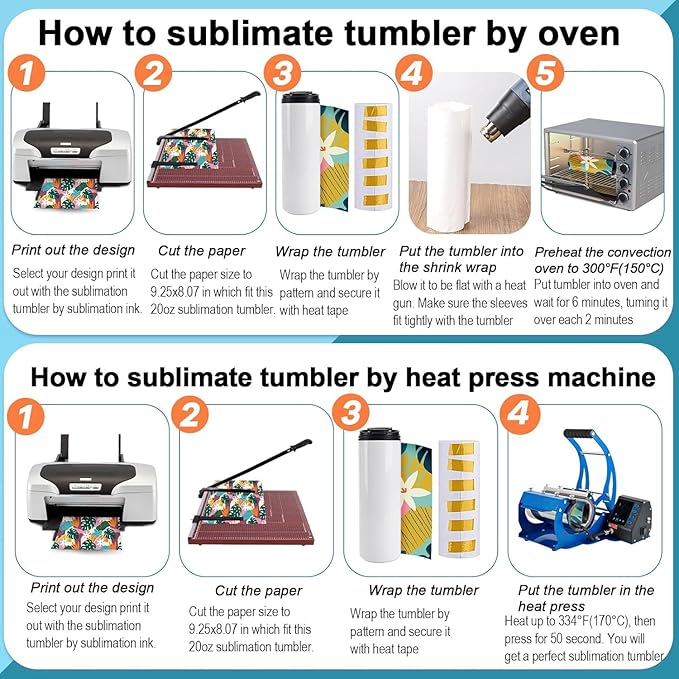 How to sublimate tumbler by oven

1

Print out the design

Select your design print it out with the sublimation tumbler by sublimation ink.

2

Cut the paper

Cut the paper size to 9.25x8.07 in which fit this 20oz sublimation tumbler.

3

Wrap the tumbler

Wrap the tumbler by pattern and secure it with heat tape

4

Put the tumbler into the shrink wrap

Blow it to be flat with a heat gun. Make sure the sleeves fit tightly with the tumbler

5

Preheat the convection oven to 300°F(150°C)

Put tumbler into oven and wait for 6 minutes, turning it over each 2 minutes

How to sublimate tumbler by heat press machine

1

Print out the design

Select your design print it out with the sublimation tumbler by sublimation ink.

2

Cut the paper

Cut the paper size to 9.25x8.07 in which fit this 20oz sublimation tumbler.

3

Wrap the tumbler

Wrap the tumbler by pattern and secure it with heat tape

4

Put the tumbler in the heat press

Heat up to 334°F(170°C), then press for 50 second. You will get a perfect sublimation tumbler