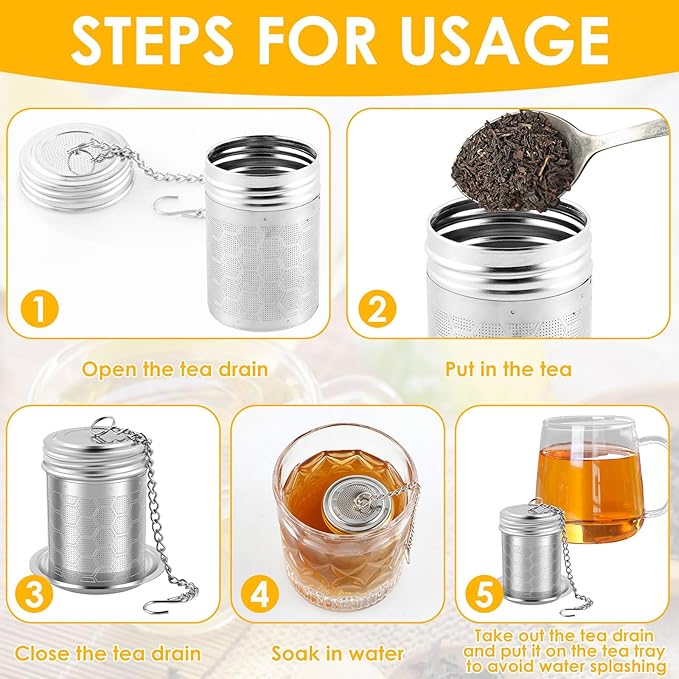 STEPS FOR USAGE

1

Open the tea drain

2

Put in the tea

3

Close the tea drain

4

Soak in water

5

Take out the tea drain and put it on the tea tray to avoid water splashing