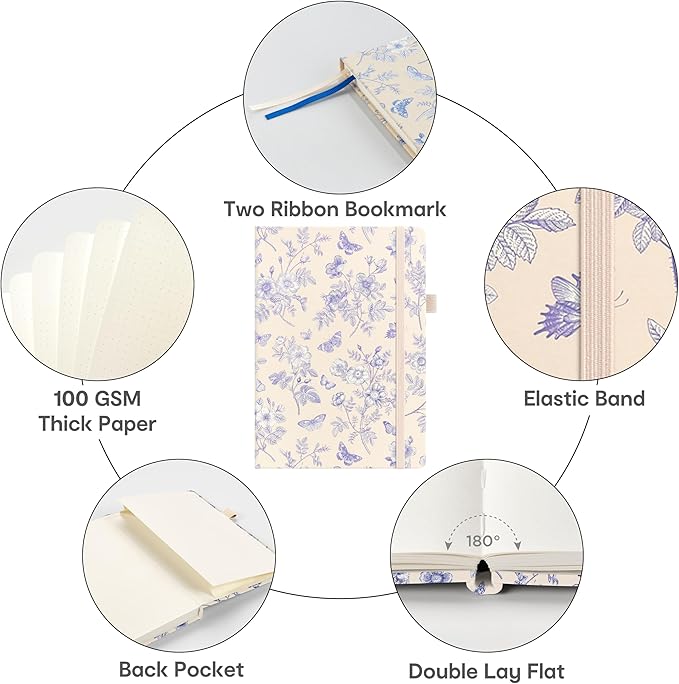 Two Ribbon Bookmark

100 GSM
Thick Paper

Elastic Band

180°

Back Pocket

Double Lay Flat