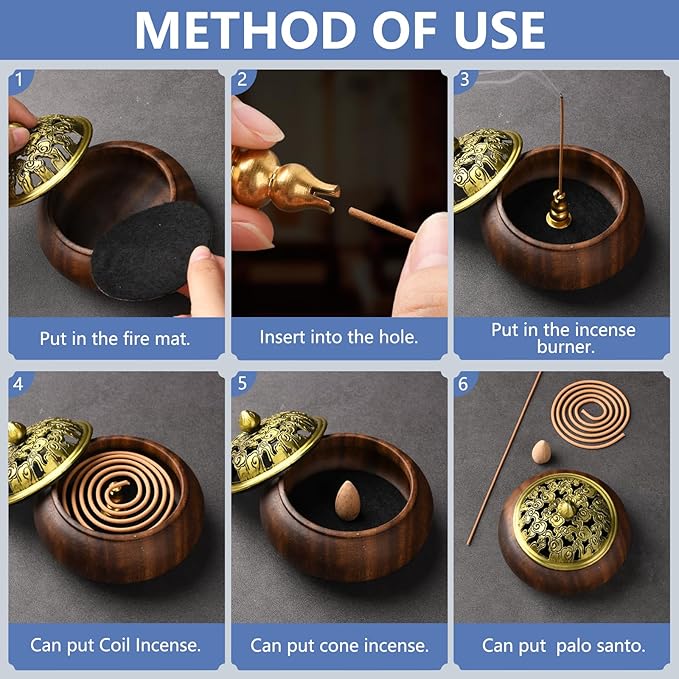 METHOD OF USE

1

Put in the fire mat.

2

Insert into the hole.

3

Put in the incense burner.

4

Can put Coil Incense.

5

Can put cone incense.

6

Can put palo santo.