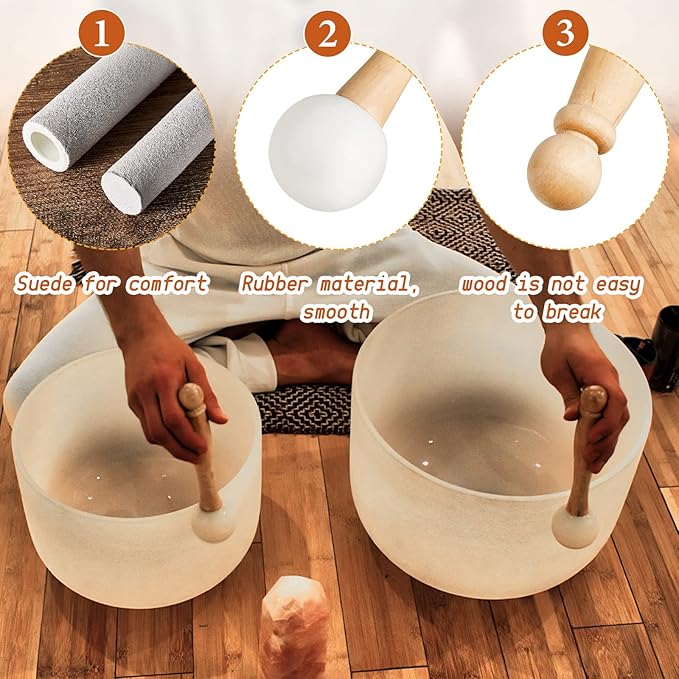 1

2

3

Suede for comfort

Rubber material, smooth

wood is not easy to break