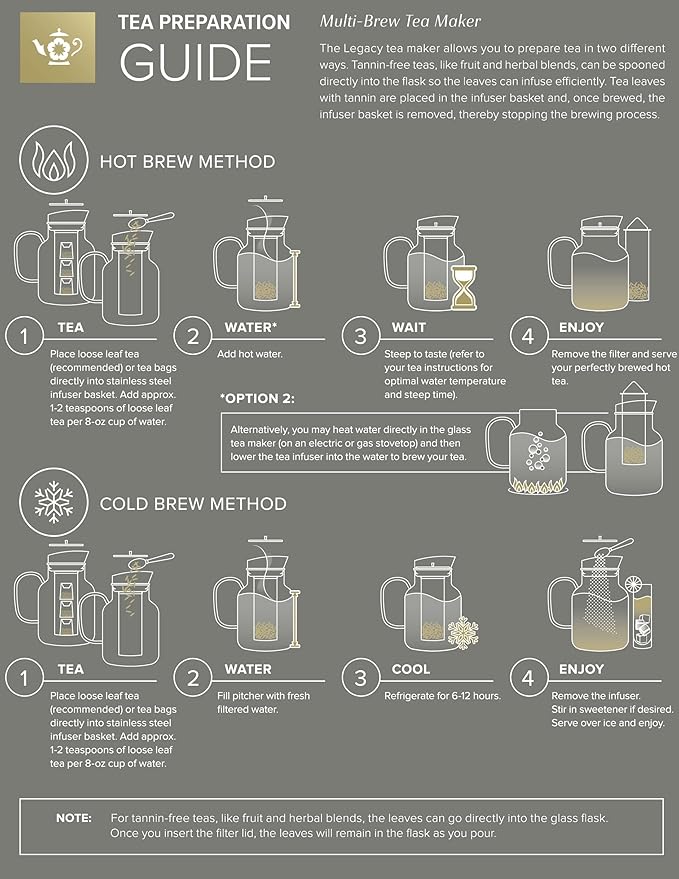 TEA PREPARATION GUIDE

Multi-Brew Tea Maker

The Legacy tea maker allows you to prepare tea in two different ways. Tannin-free teas, like fruit and herbal blends, can be spooned directly into the flask so the leaves can infuse efficiently. Tea leaves with tannin are placed in the infuser basket and, once brewed, the infuser basket is removed, thereby stopping the brewing process.

HOT BREW METHOD

1 TEA
Place loose leaf tea (recommended) or tea bags directly into stainless steel infuser basket. Add approx. 1-2 teaspoons of loose leaf tea per 8-oz cup of water.

2 WATER*
Add hot water.

3 WAIT
Steep to taste (refer to your tea instructions for optimal water temperature and steep time).

4 ENJOY
Remove the filter and serve your perfectly brewed hot tea.

*OPTION 2:
Alternatively, you may heat water directly in the glass tea maker (on an electric or gas stovetop) and then lower the tea infuser into the water to brew your tea.

COLD BREW METHOD

1 TEA
Place loose leaf tea (recommended) or tea bags directly into stainless steel infuser basket. Add approx. 1-2 teaspoons of loose leaf tea per 8-oz cup of water.

2 WATER
Fill pitcher with fresh filtered water.

3 COOL
Refrigerate for 6-12 hours.

4 ENJOY
Remove the infuser. Stir in sweetener if desired. Serve over ice and enjoy.

NOTE: For tannin-free teas, like fruit and herbal blends, the leaves can go directly into the glass flask. Once you insert the filter lid, the leaves will remain in the flask as you pour.