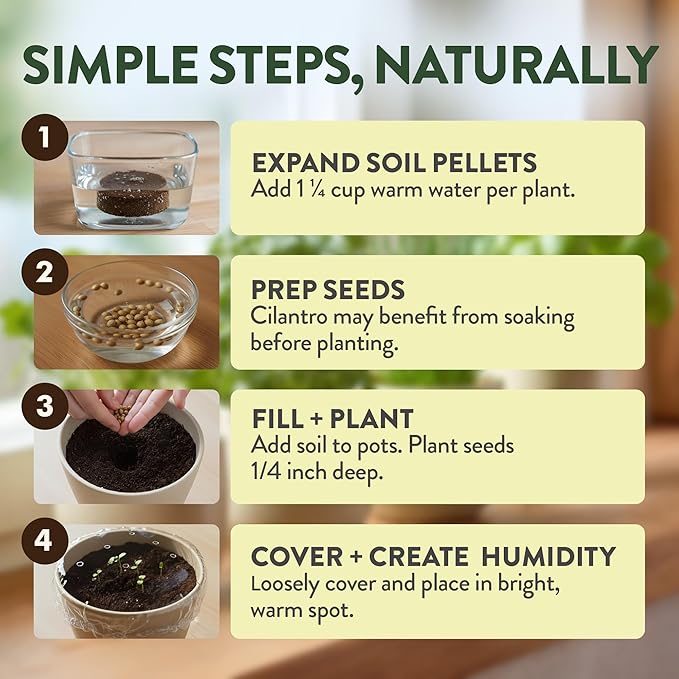 SIMPLE STEPS, NATURALLY

1

EXPAND SOIL PELLETS
Add 1 ¼ cup warm water per plant.

2

PREP SEEDS
Cilantro may benefit from soaking before planting.

3

FILL + PLANT
Add soil to pots. Plant seeds 1/4 inch deep.

4

COVER + CREATE HUMIDITY
Loosely cover and place in bright, warm spot.