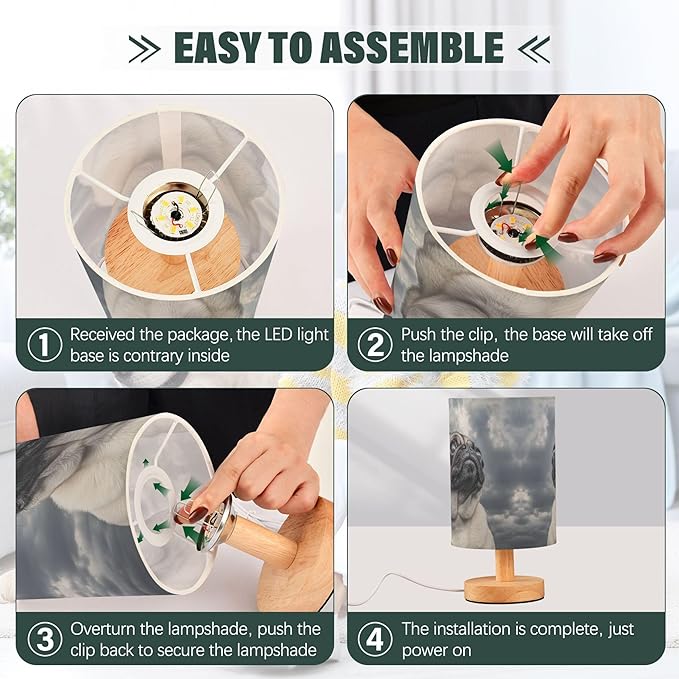 EASY TO ASSEMBLE

① Received the package, the LED light base is contrary inside

② Push the clip, the base will take off the lampshade

③ Overturn the lampshade, push the clip back to secure the lampshade

④ The installation is complete, just power on