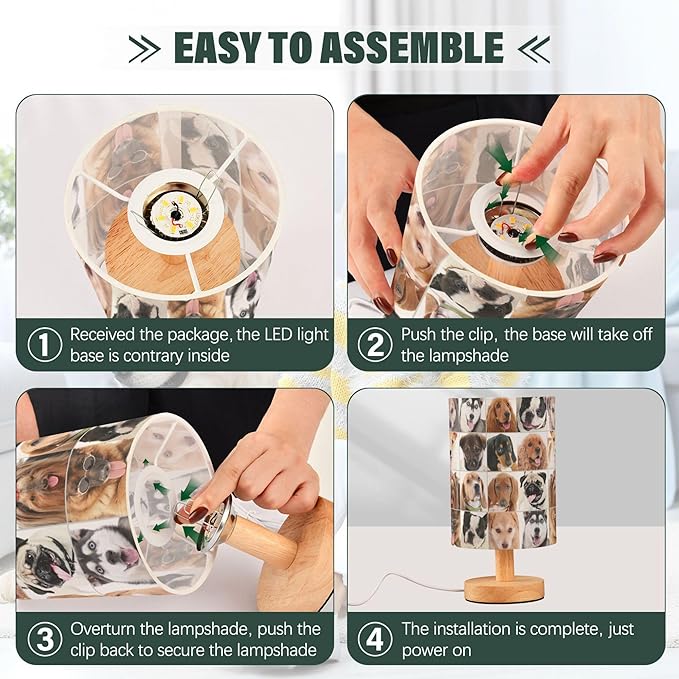 EASY TO ASSEMBLE

1 Received the package, the LED light base is contrary inside

2 Push the clip, the base will take off the lampshade

3 Overturn the lampshade, push the clip back to secure the lampshade

4 The installation is complete, just power on