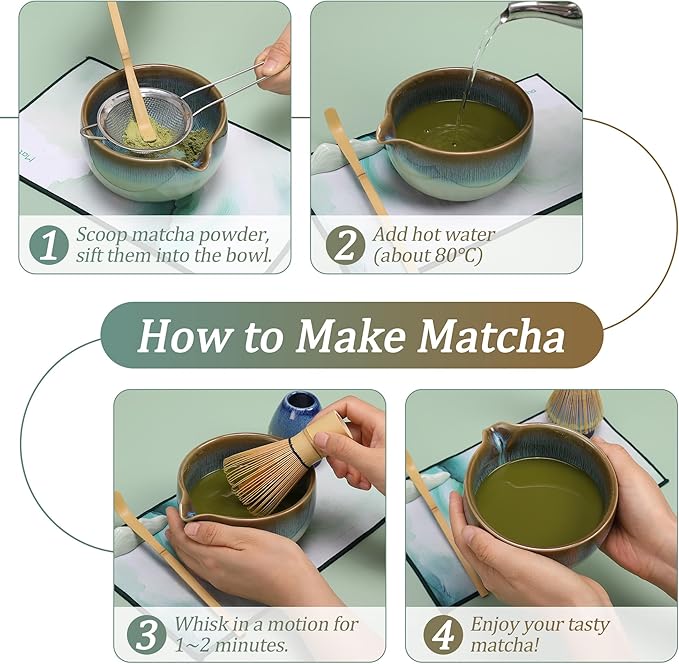 1 Scoop matcha powder, sift them into the bowl.

2 Add hot water (about 80°C)

How to Make Matcha

3 Whisk in a motion for 1~2 minutes.

4 Enjoy your tasty matcha!