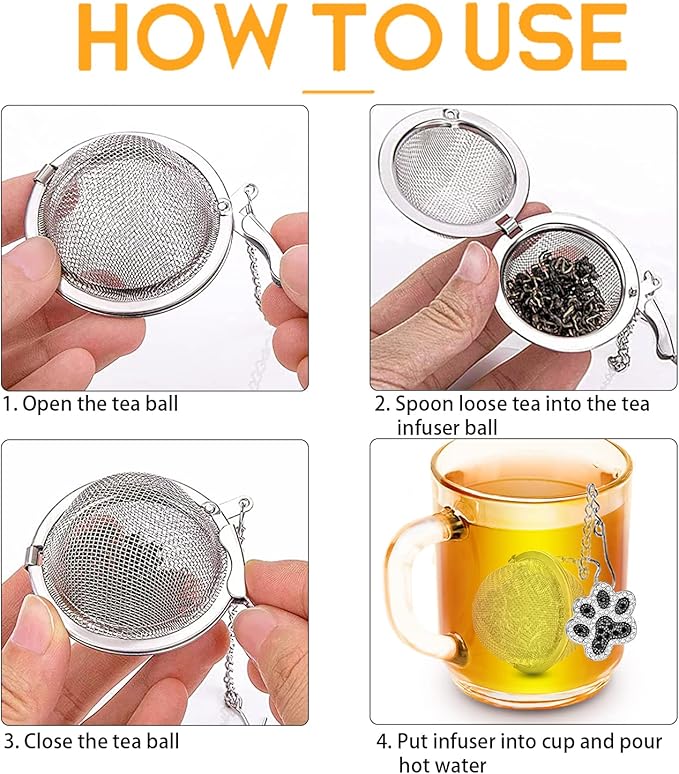 HOW TO USE

1. Open the tea ball

2. Spoon loose tea into the tea infuser ball

3. Close the tea ball

4. Put infuser into cup and pour hot water