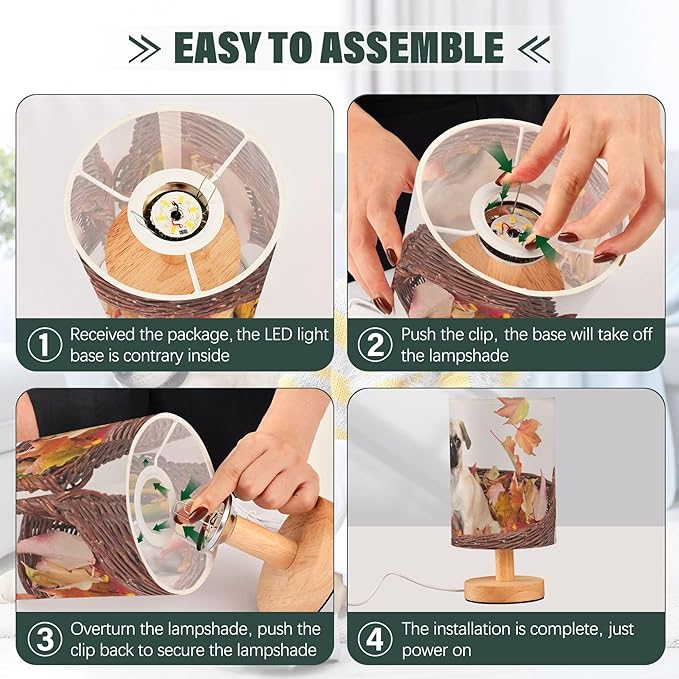 EASY TO ASSEMBLE

① Received the package, the LED light base is contrary inside

② Push the clip, the base will take off the lampshade

③ Overturn the lampshade, push the clip back to secure the lampshade

④ The installation is complete, just power on