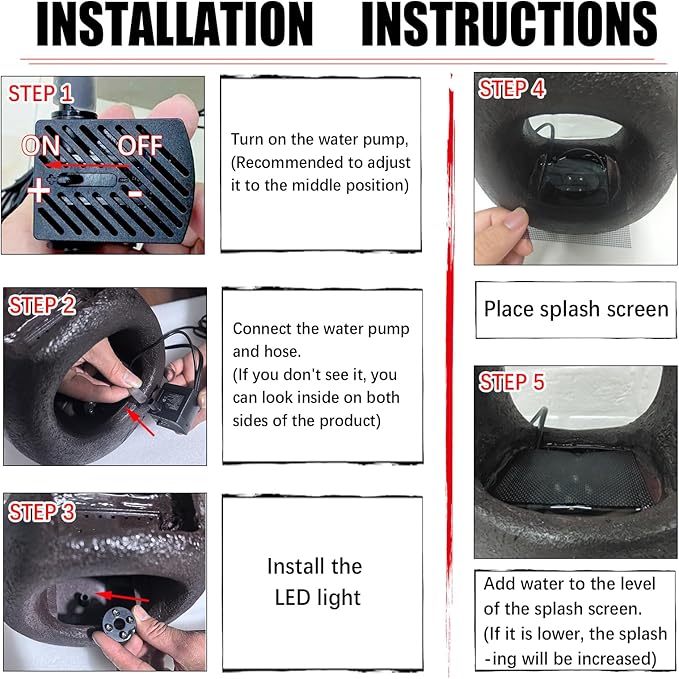 INSTALLATION INSTRUCTIONS

STEP 1

ON OFF

+ -

Turn on the water pump, (Recommended to adjust it to the middle position)

STEP 2

Connect the water pump and hose.
(If you don't see it, you can look inside on both sides of the product)

STEP 3

Install the LED light

STEP 4

Place splash screen

STEP 5

Add water to the level of the splash screen.
(If it is lower, the splash -ing will be increased)