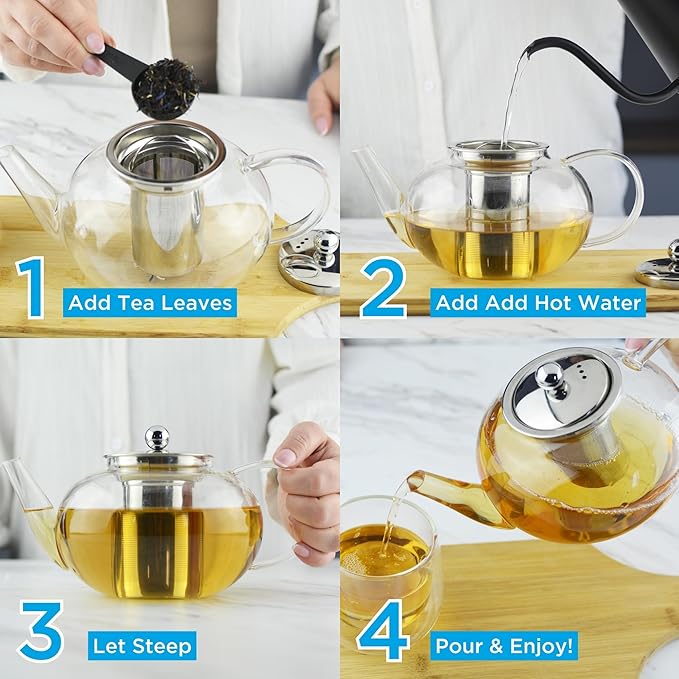 1 Add Tea Leaves

2 Add Add Hot Water

3 Let Steep

4 Pour & Enjoy!