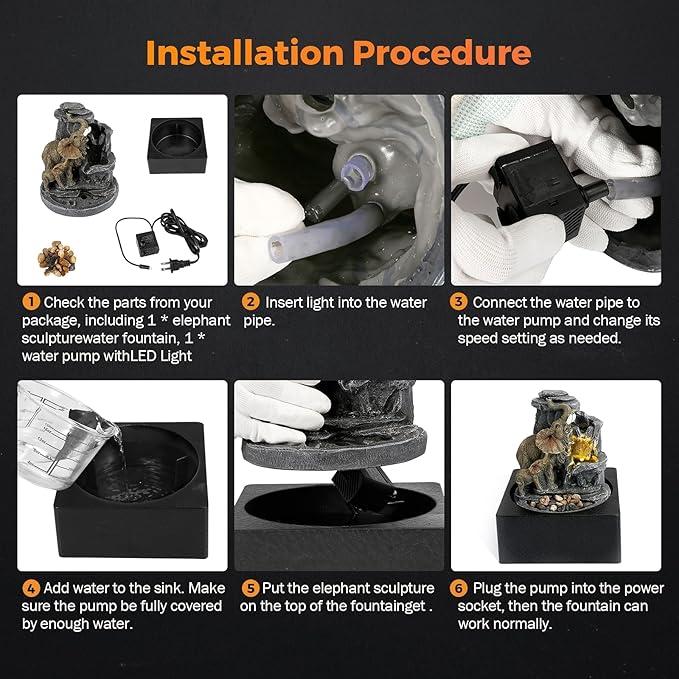 Installation Procedure

1 Check the parts from your package, including 1 * elephant sculpturewater fountain, 1 * water pump withLED Light

2 Insert light into the water pipe.

3 Connect the water pipe to the water pump and change its speed setting as needed.

4 Add water to the sink. Make sure the pump be fully covered by enough water.

5 Put the elephant sculpture on the top of the fountainget .

6 Plug the pump into the power socket, then the fountain can work normally.