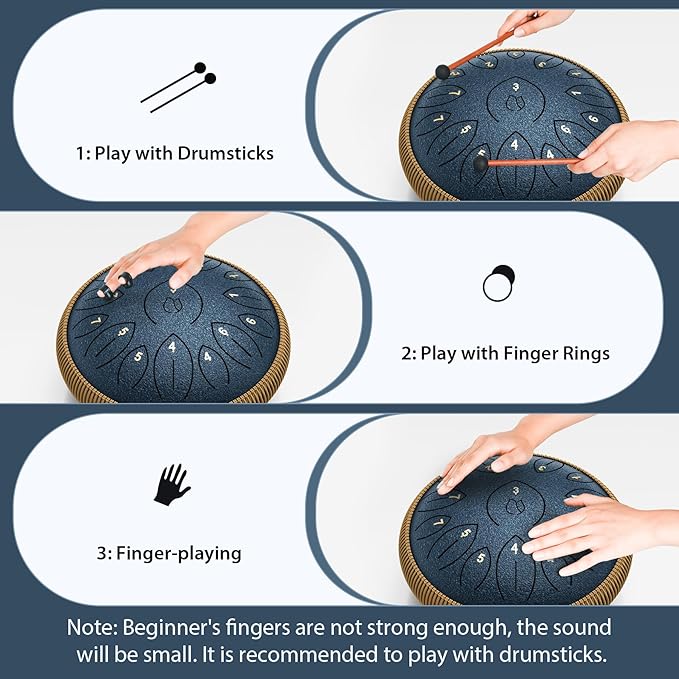 1: Play with Drumsticks

2: Play with Finger Rings

3: Finger-playing

Note: Beginner's fingers are not strong enough, the sound will be small. It is recommended to play with drumsticks.