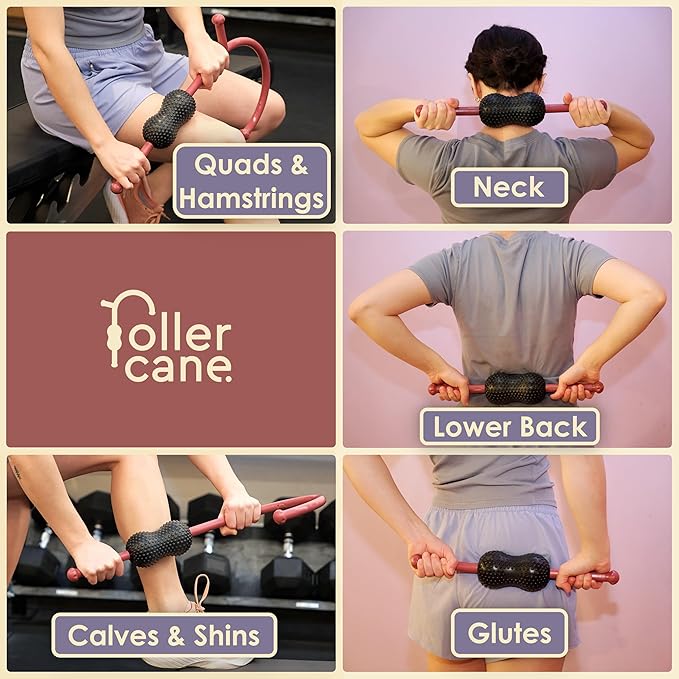 Quads & Hamstrings

Neck

roller cane.

Lower Back

Calves & Shins

Glutes