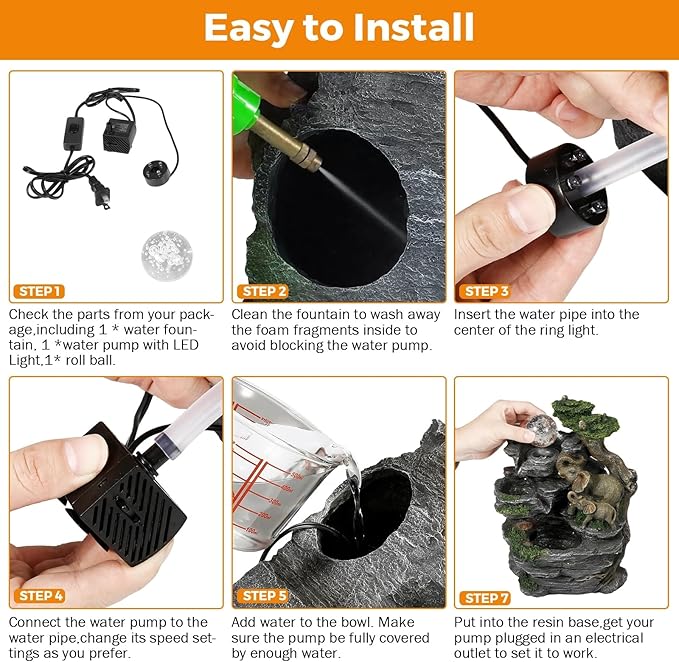 Easy to Install

STEP 1
Check the parts from your package,including 1 * water fountain, 1 *water pump with LED Light,1* roll ball.

STEP 2
Clean the fountain to wash away the foam fragments inside to avoid blocking the water pump.

STEP 3
Insert the water pipe into the center of the ring light.

STEP 4
Connect the water pump to the water pipe,change its speed settings as you prefer.

STEP 5
Add water to the bowl. Make sure the pump be fully covered by enough water.

STEP 7
Put into the resin base,get your pump plugged in an electrical outlet to set it to work.