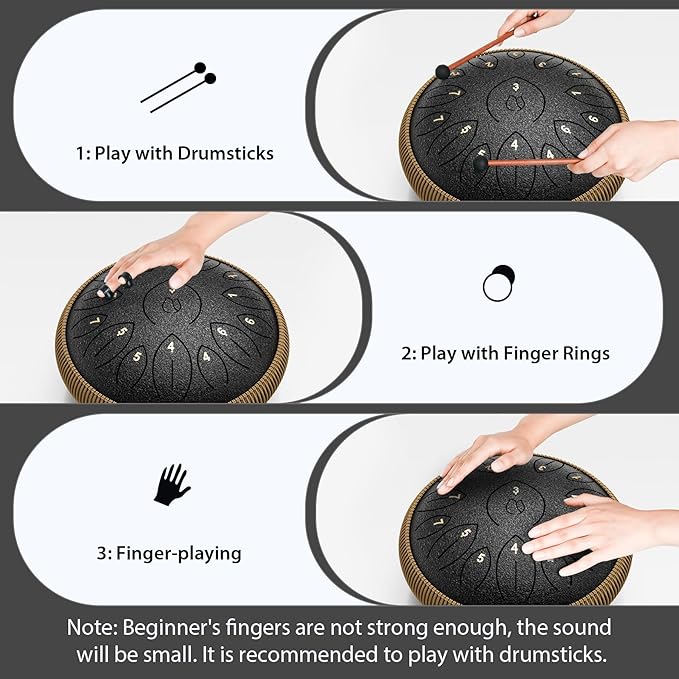 1: Play with Drumsticks

2: Play with Finger Rings

3: Finger-playing

Note: Beginner's fingers are not strong enough, the sound will be small. It is recommended to play with drumsticks.