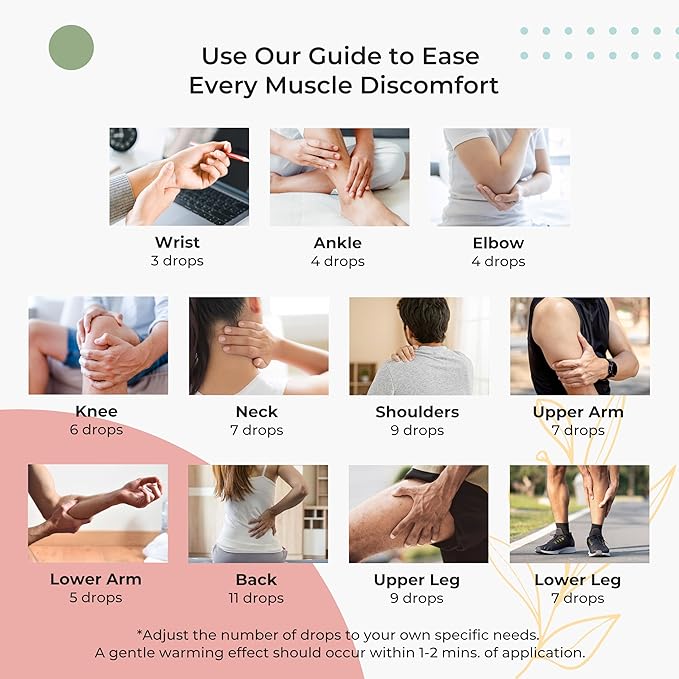 Use Our Guide to Ease Every Muscle Discomfort

Wrist
3 drops

Ankle
4 drops

Elbow
4 drops

Knee
6 drops

Neck
7 drops

Shoulders
9 drops

Upper Arm
7 drops

Lower Arm
5 drops

Back
11 drops

Upper Leg
9 drops

Lower Leg
7 drops

*Adjust the number of drops to your own specific needs.
A gentle warming effect should occur within 1-2 mins. of application.