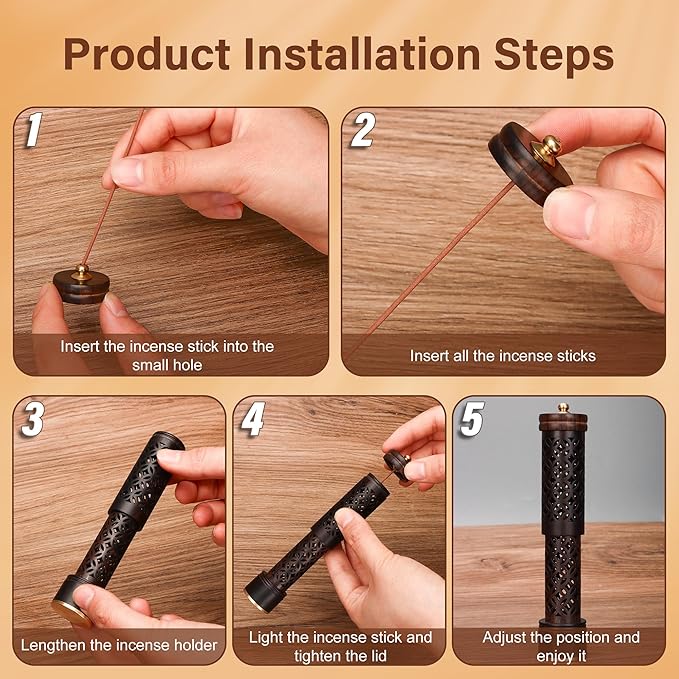 Product Installation Steps

1

Insert the incense stick into the small hole

2

Insert all the incense sticks

3

Lengthen the incense holder

4

Light the incense stick and tighten the lid

5

Adjust the position and enjoy it